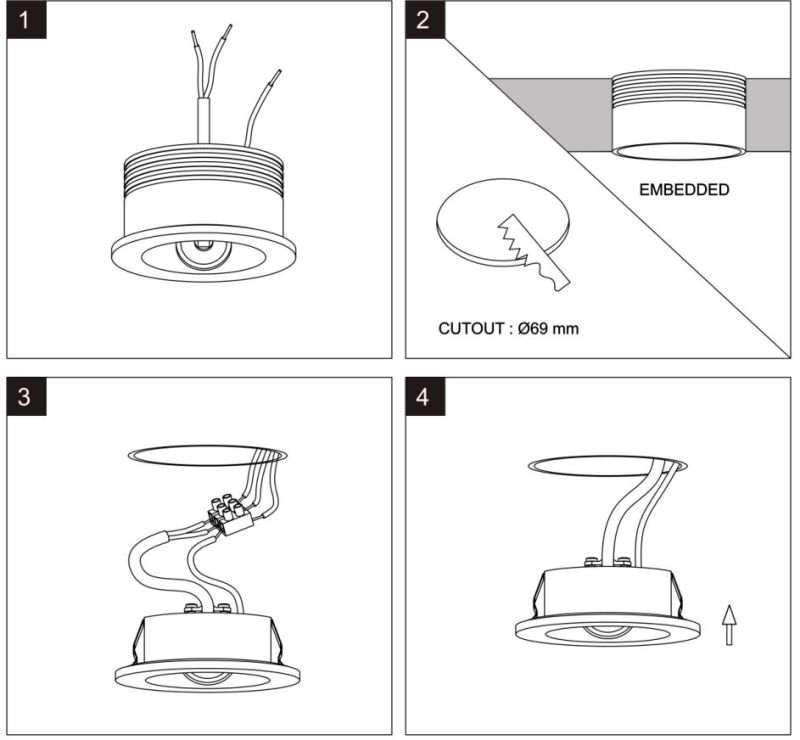 1

2

EMBEDDED

CUTOUT : Ø69 mm

3

4